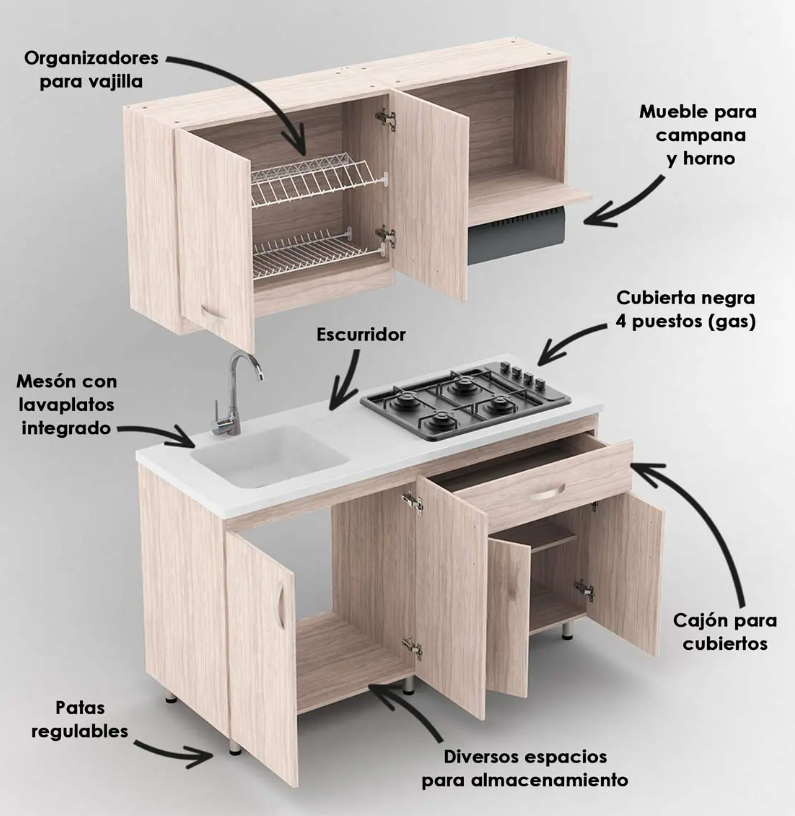 Organizadores para vajilla

Mueble para campana y horno

Cubierta negra 4 puestos (gas)

Escurridor

Mesón con lavaplatos integrado

Cajón para cubiertos

Patas regulables

Diversos espacios para almacenamiento